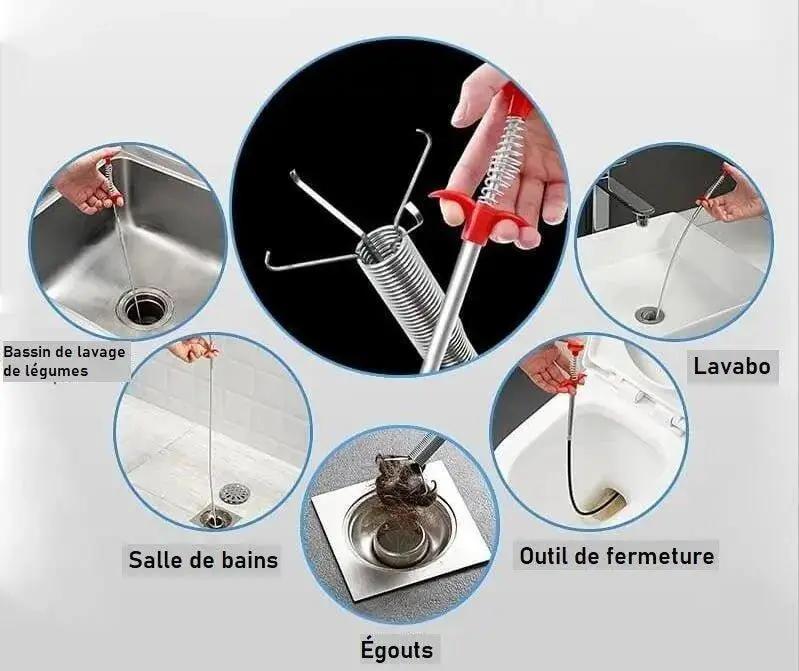 Bassin de lavage de légumes

Lavabo

Salle de bains

Outil de fermeture

Égouts