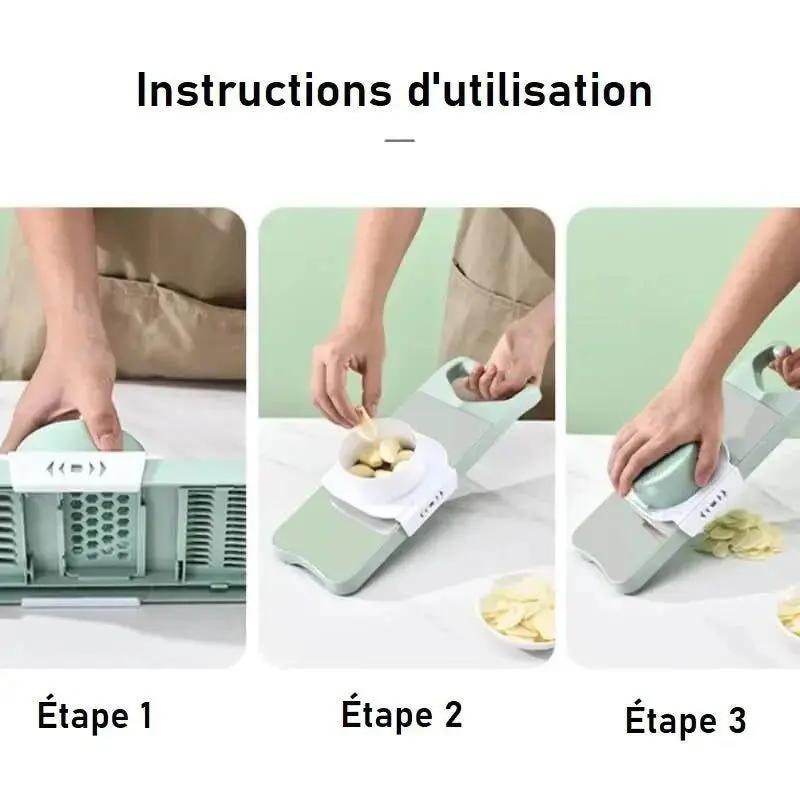 Instructions d'utilisation

Étape 1

Étape 2

Étape 3