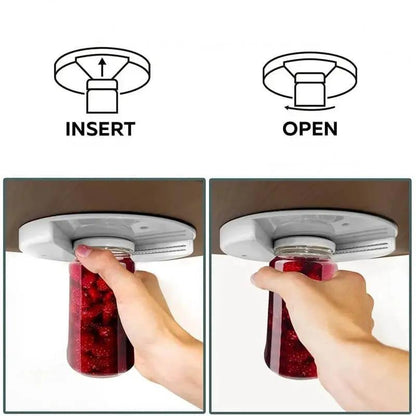 INSERT

OPEN