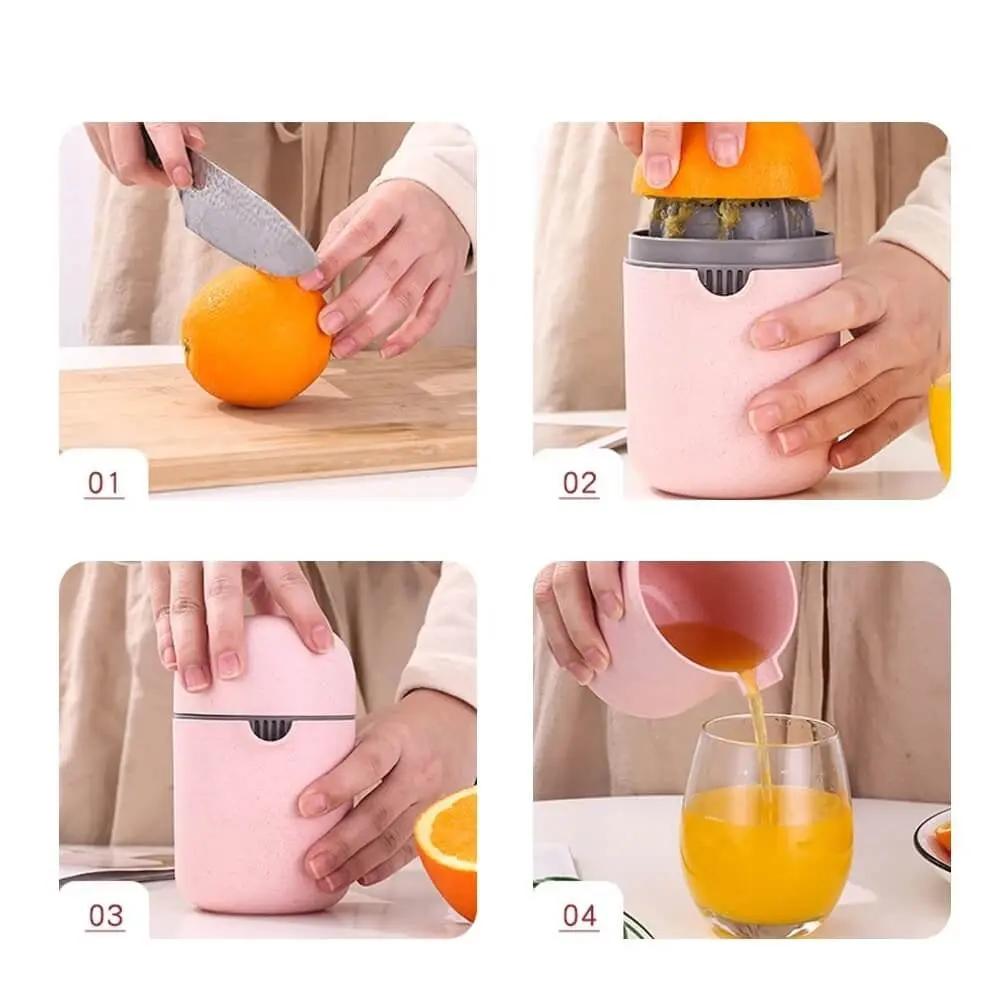 01

02

03

04