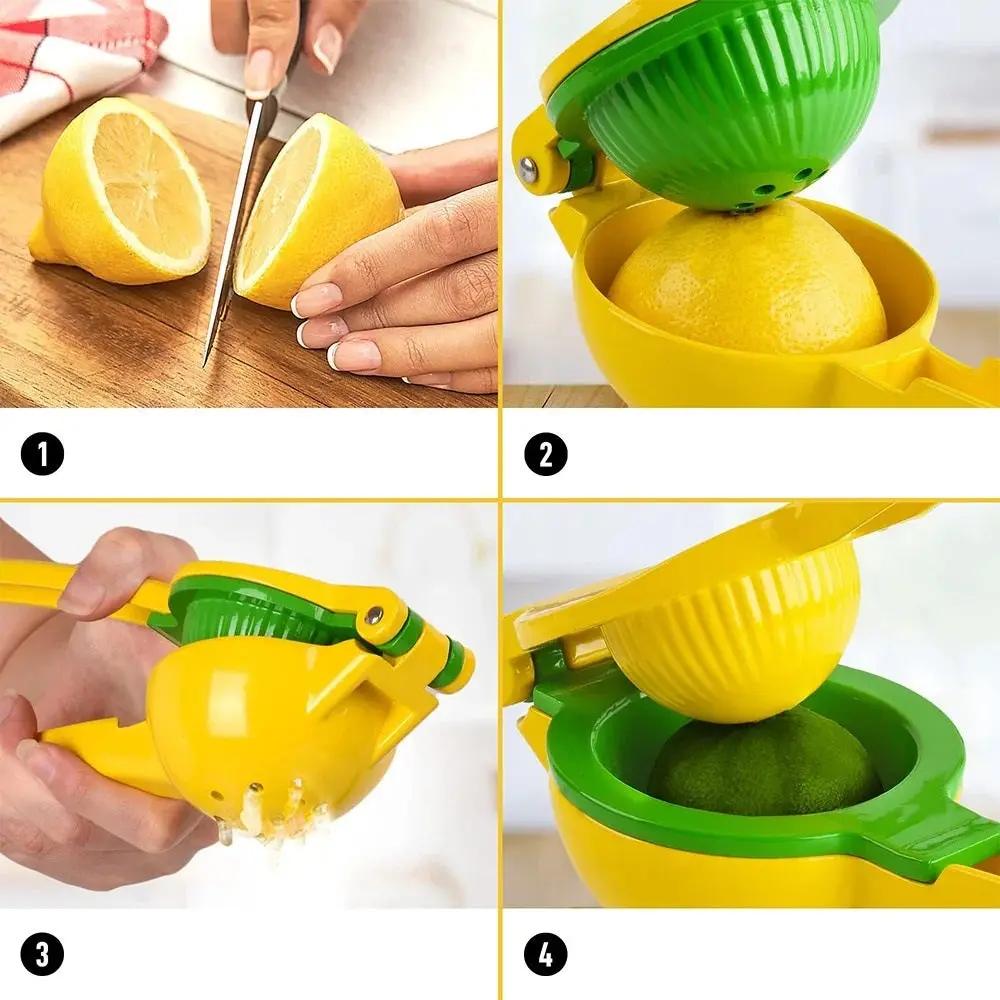 1

2

3

4